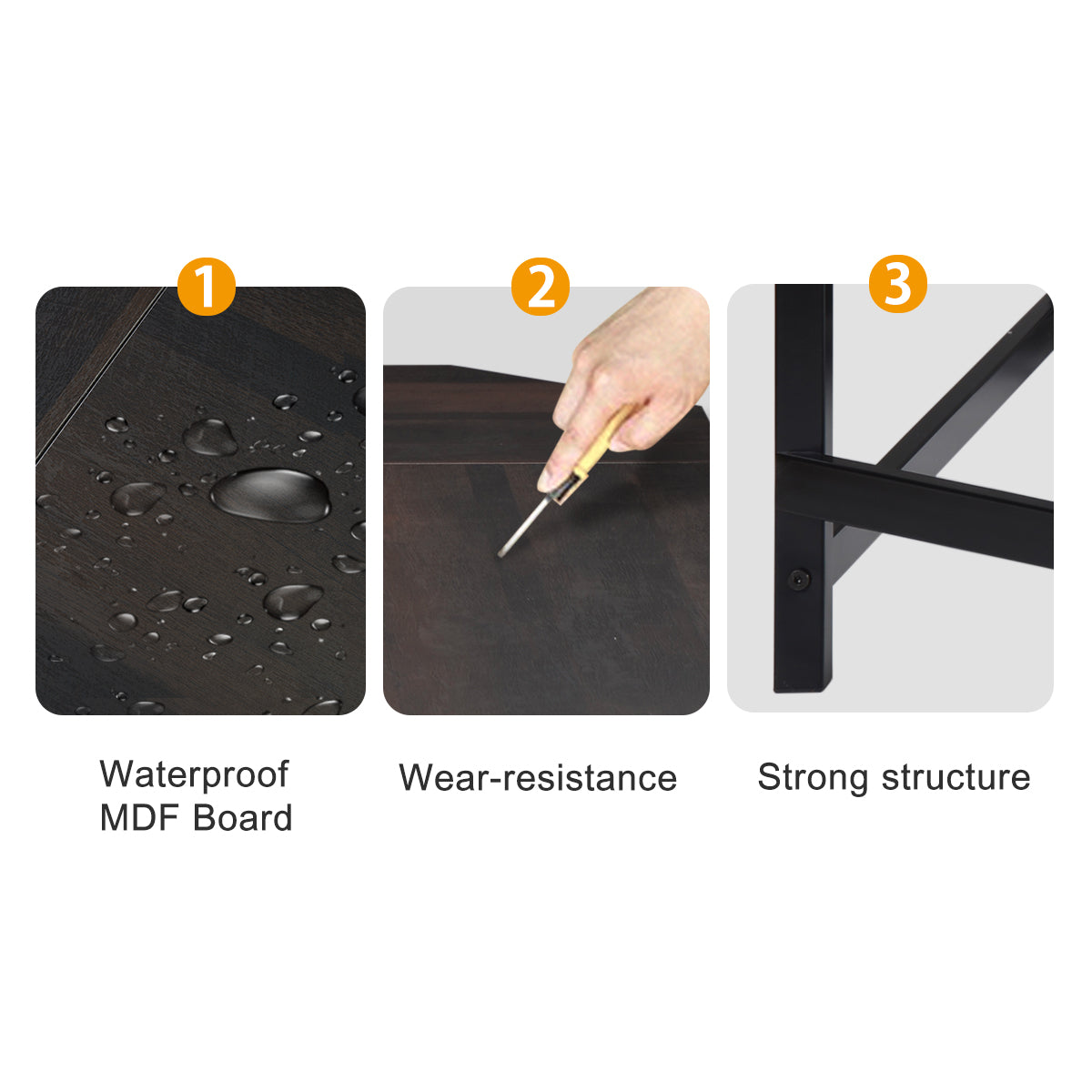 1

Waterproof
MDF Board

2

Wear-resistance

3

Strong structure