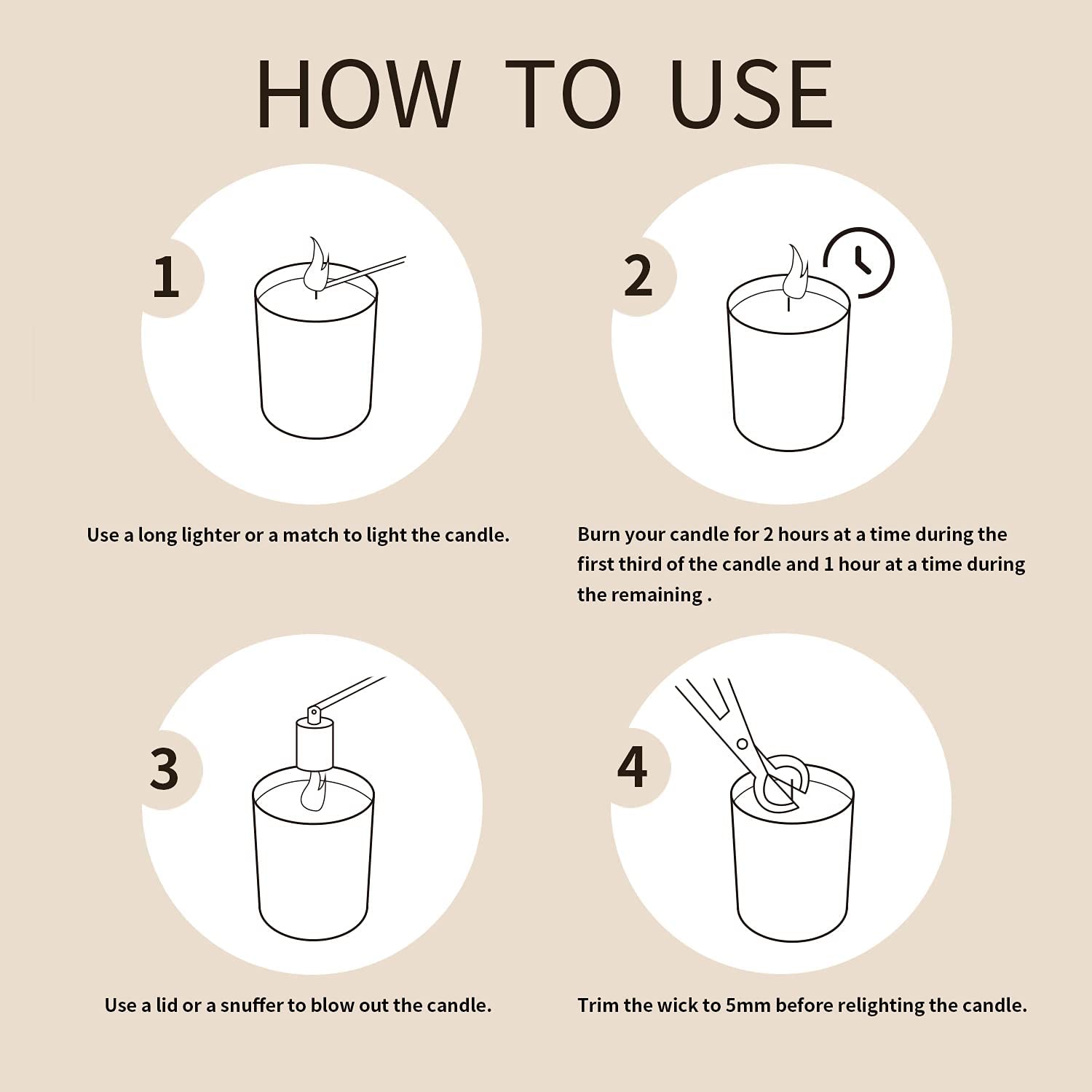 HOW TO USE

1

Use a long lighter or a match to light the candle.

2

Burn your candle for 2 hours at a time during the first third of the candle and 1 hour at a time during the remaining .

3

Use a lid or a snuffer to blow out the candle.

4

Trim the wick to 5mm before relighting the candle.